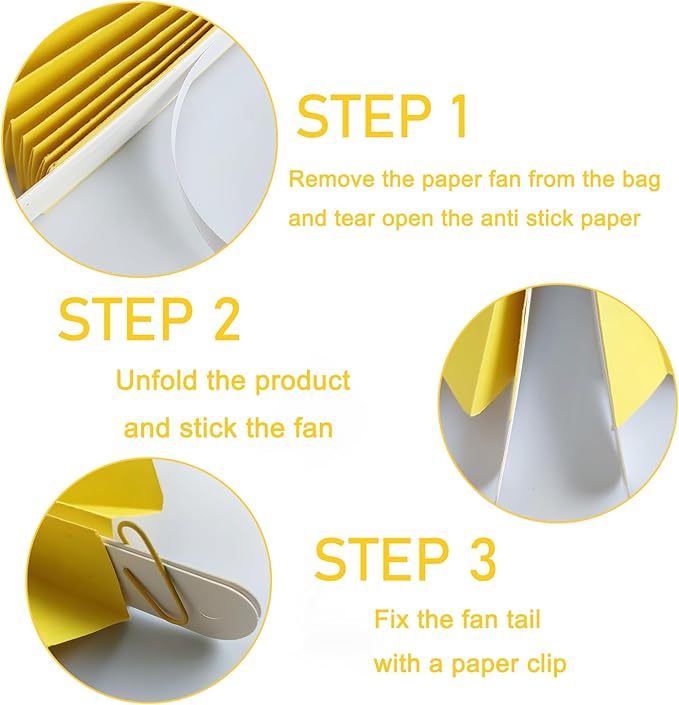 STEP 1

Remove the paper fan from the bag and tear open the anti stick paper

STEP 2

Unfold the product and stick the fan

STEP 3

Fix the fan tail with a paper clip