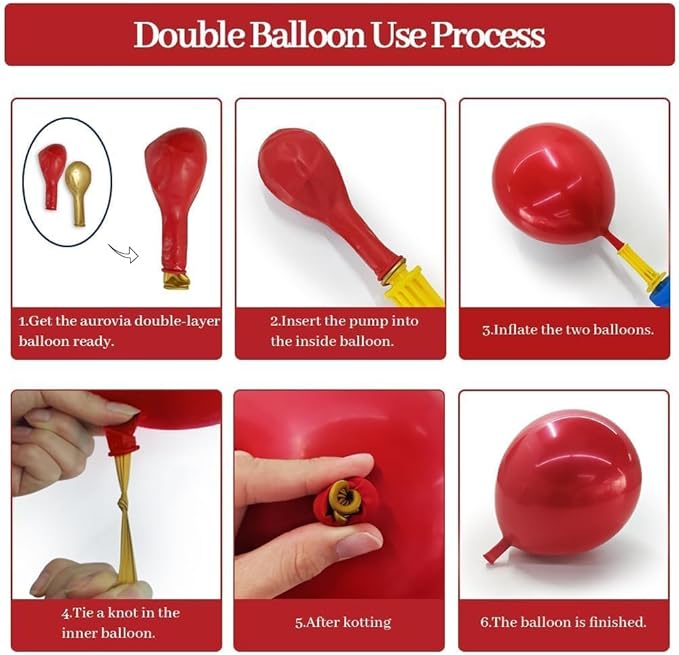 Double Balloon Use Process

1.Get the aurovia double-layer balloon ready.

2.Insert the pump into the inside balloon.

3.Inflate the two balloons.

4.Tie a knot in the inner balloon.

5.After kotting

6.The balloon is finished.