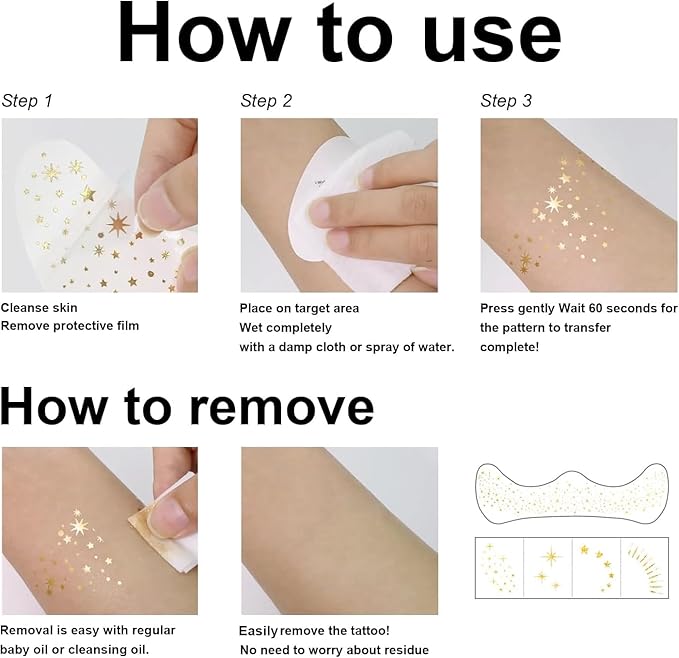 How to use

Step 1

Cleanse skin
Remove protective film

Step 2

Place on target area
Wet completely
with a damp cloth or spray of water.

Step 3

Press gently Wait 60 seconds for the pattern to transfer complete!

How to remove

Removal is easy with regular baby oil or cleansing oil.

Easily remove the tattoo!
No need to worry about residue