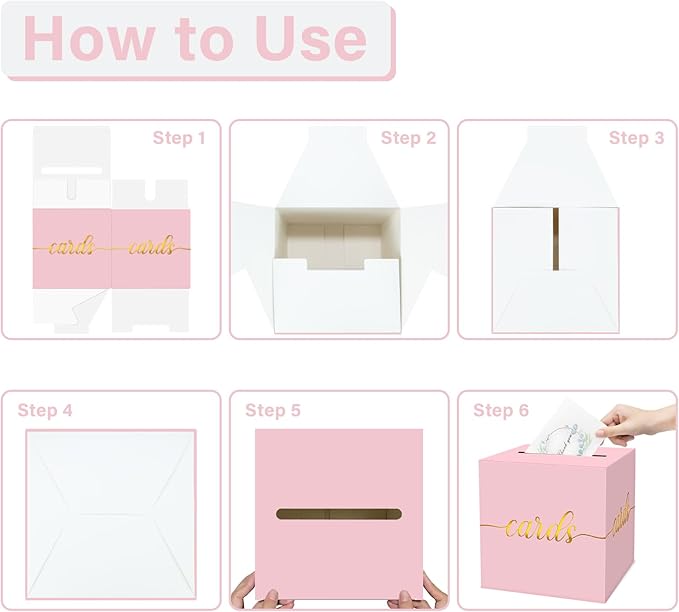 How to Use

Step 1

cards cards

Step 2

Step 3

Step 4

Step 5

Step 6

cards

cards