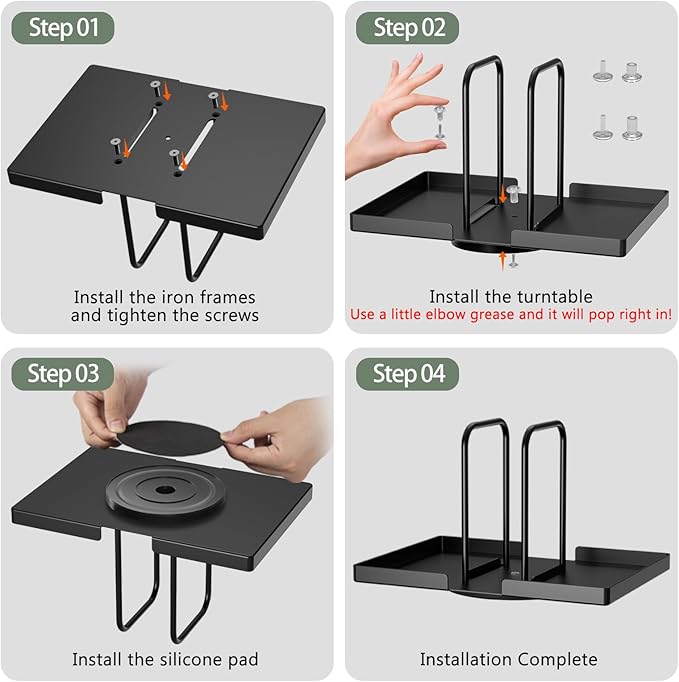 Step 01

Install the iron frames and tighten the screws

Step 02

Install the turntable
Use a little elbow grease and it will pop right in!

Step 03

Install the silicone pad

Step 04

Installation Complete