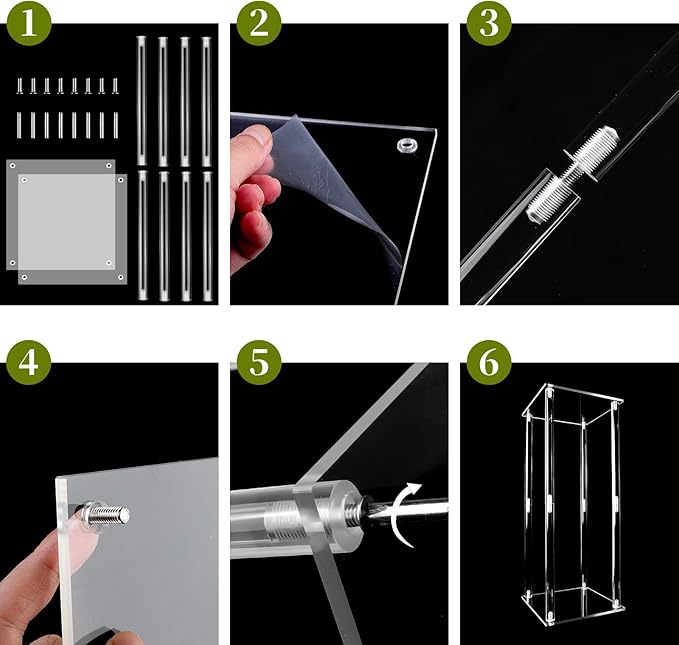 1

2

3

4

5

6