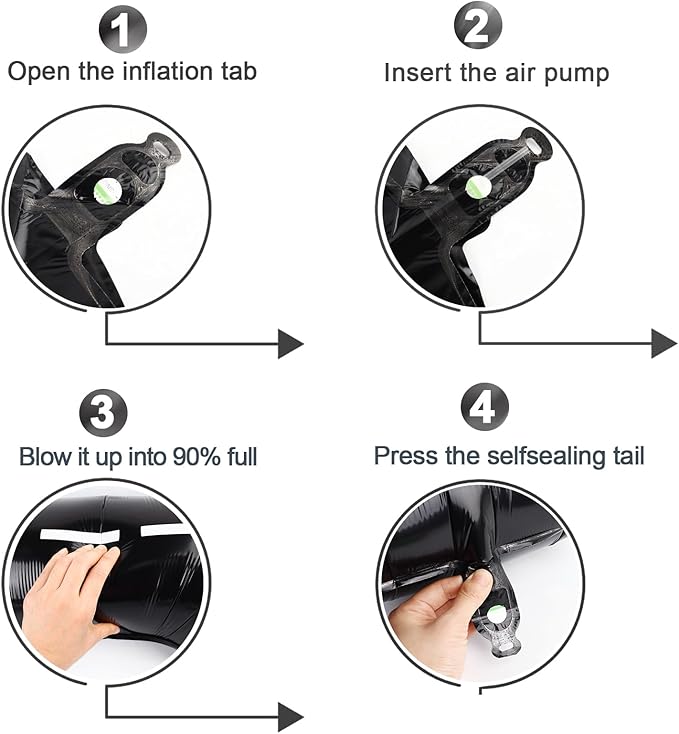 1
Open the inflation tab

2
Insert the air pump

3
Blow it up into 90% full

4
Press the selfsealing tail