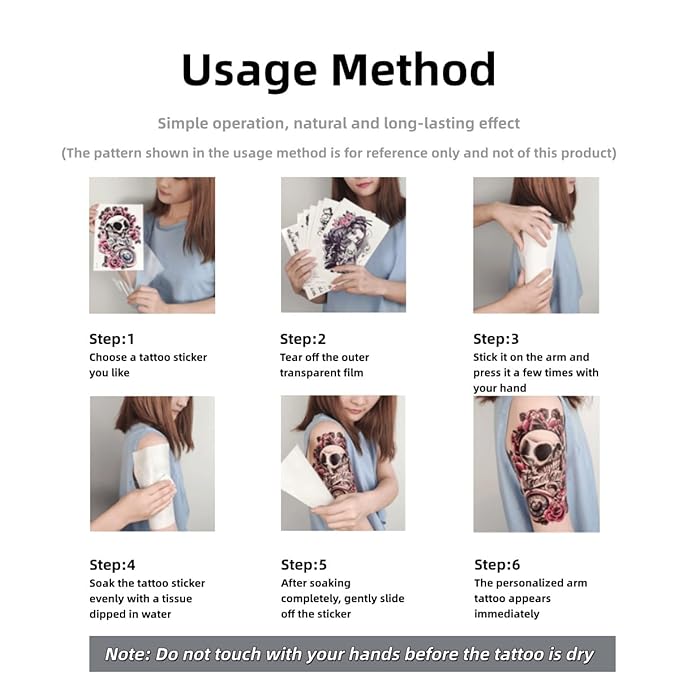 Usage Method

Simple operation, natural and long-lasting effect

(The pattern shown in the usage method is for reference only and not of this product)

Step:1
Choose a tattoo sticker you like

Step:2
Tear off the outer transparent film

Step:3
Stick it on the arm and press it a few times with your hand

Step:4
Soak the tattoo sticker evenly with a tissue dipped in water

Step:5
After soaking completely, gently slide off the sticker

Step:6
The personalized arm tattoo appears immediately

Note: Do not touch with your hands before the tattoo is dry