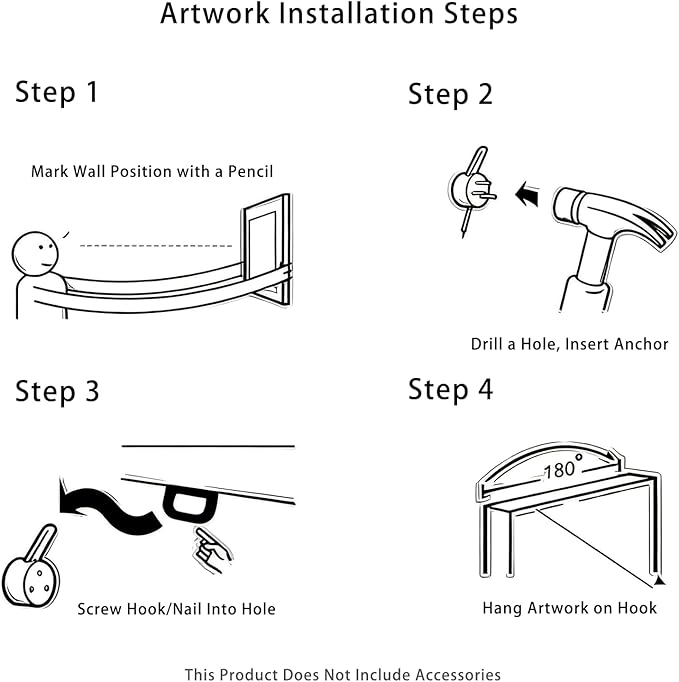 Artwork Installation Steps

Step 1

Mark Wall Position with a Pencil

Step 2

Drill a Hole, Insert Anchor

Step 3

Screw Hook/Nail Into Hole

Step 4

180°

Hang Artwork on Hook

This Product Does Not Include Accessories