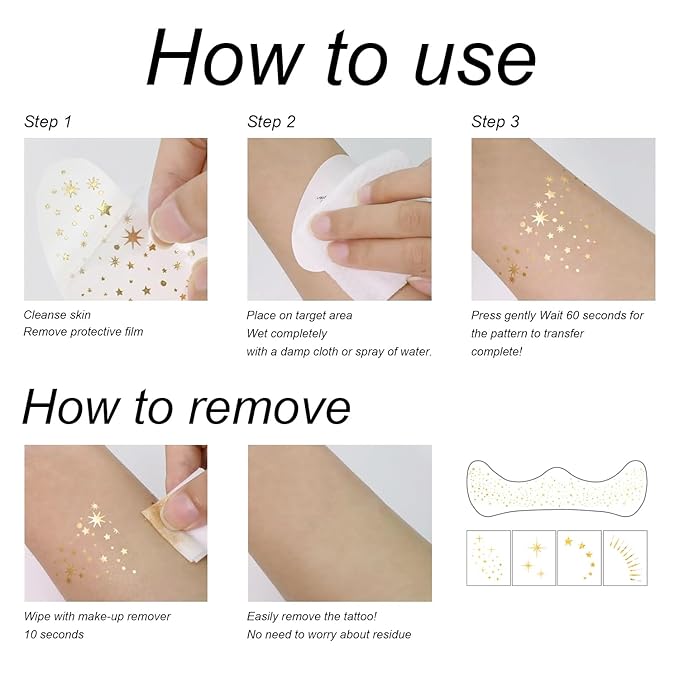 How to use

Step 1

Cleanse skin
Remove protective film

Step 2

Place on target area
Wet completely
with a damp cloth or spray of water.

Step 3

Press gently Wait 60 seconds for the pattern to transfer
complete!

How to remove

Wipe with make-up remover
10 seconds

Easily remove the tattoo!
No need to worry about residue