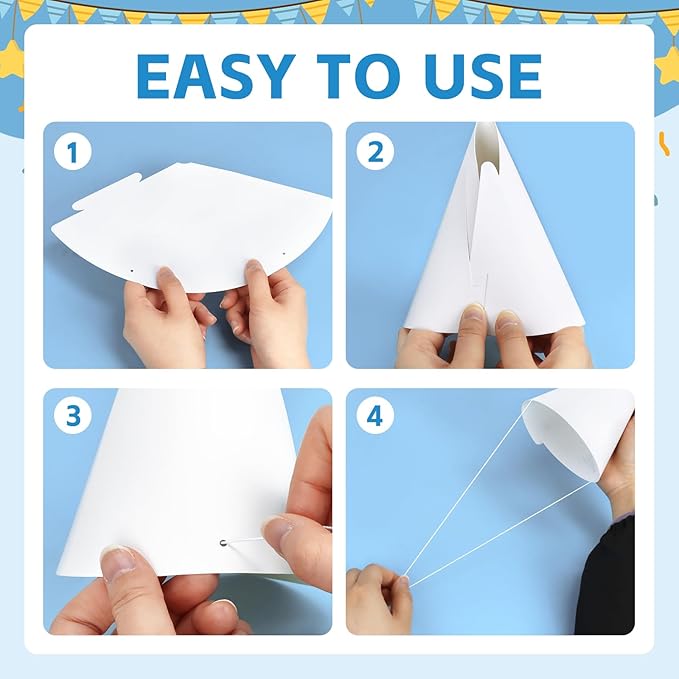 EASY TO USE

1

2

3

4