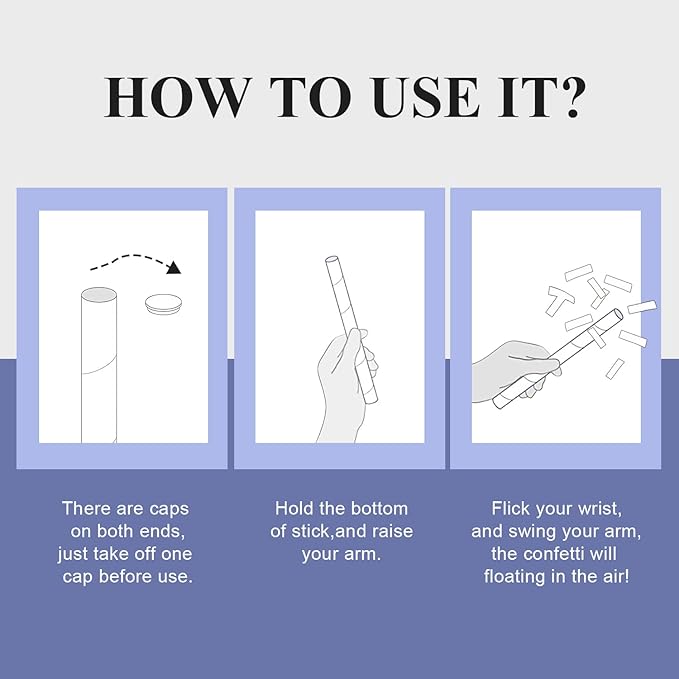 HOW TO USE IT?

There are caps on both ends, just take off one cap before use.

Hold the bottom of stick,and raise your arm.

Flick your wrist, and swing your arm, the confetti will floating in the air!