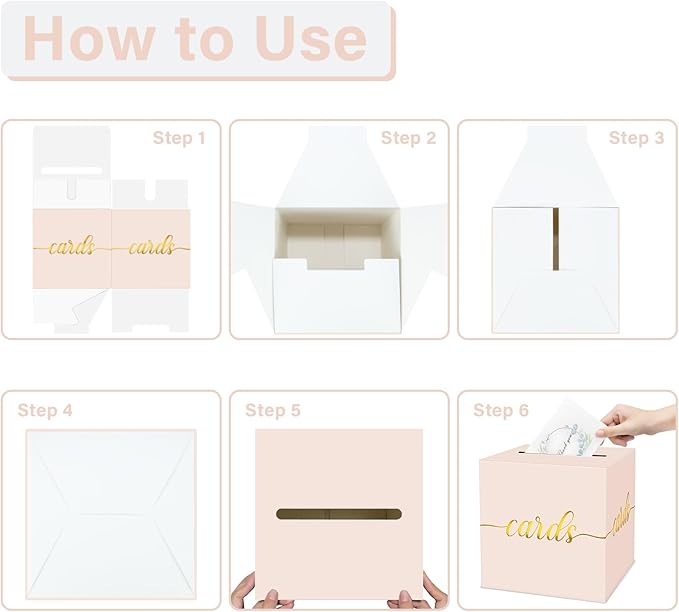 How to Use

Step 1

cards cards

Step 2

Step 3

Step 4

Step 5

Step 6

cards cards