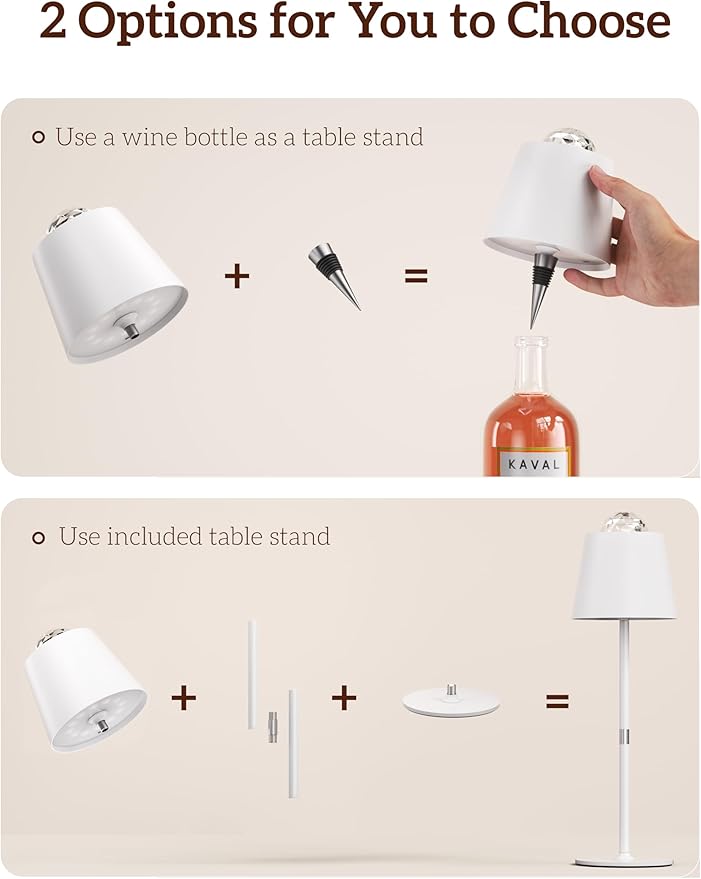 2 Options for You to Choose

Use a wine bottle as a table stand

+ =

KAVAL

Use included table stand

+ + =