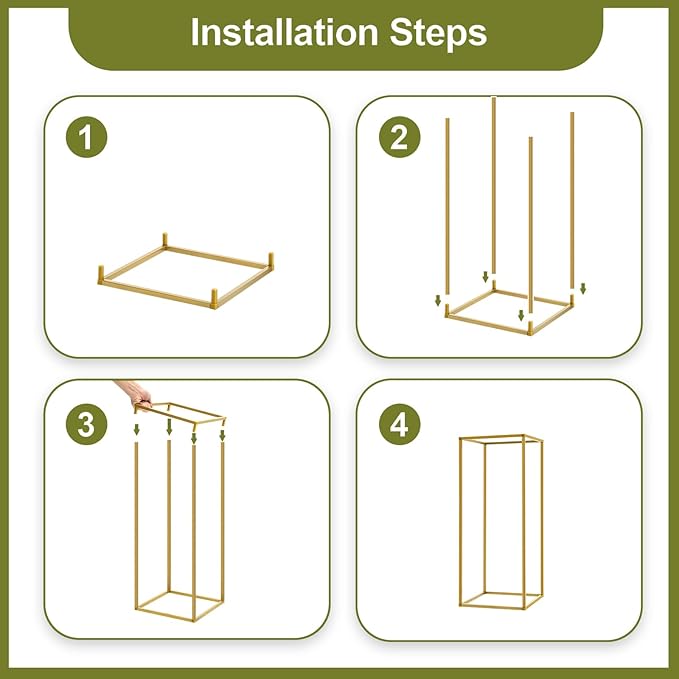 Installation Steps

1

2

3

4