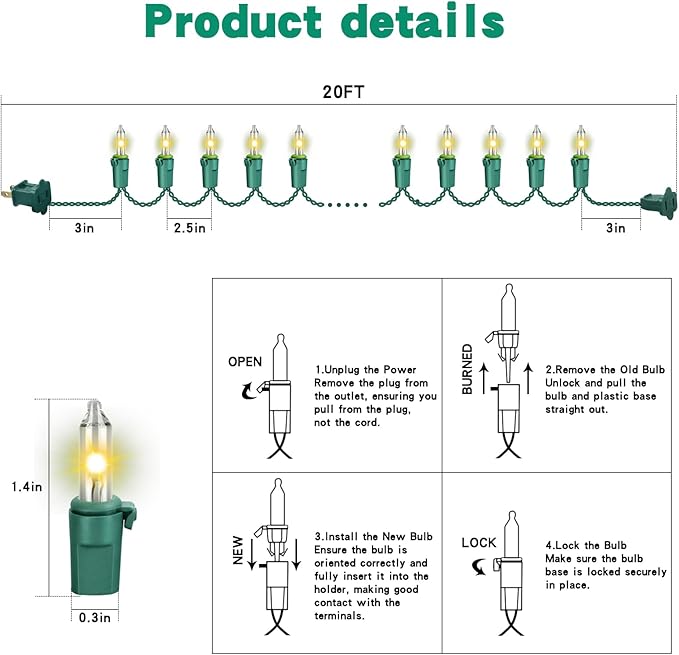 Product details

20FT

3in

2.5in

3in

1.4in

0.3in

OPEN

1.Unplug the Power
Remove the plug from the outlet, ensuring you pull from the plug, not the cord.

BURNED

2.Remove the Old Bulb
Unlock and pull the bulb and plastic base straight out.

NEW

3.Install the New Bulb
Ensure the bulb is oriented correctly and fully insert it into the holder, making good contact with the terminals.

LOCK

4.Lock the Bulb
Make sure the bulb base is locked securely in place.