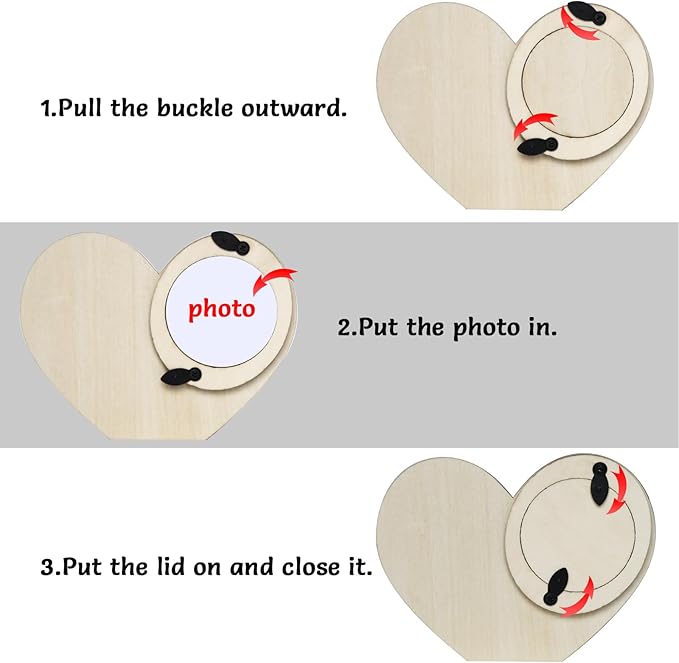 1.Pull the buckle outward.

photo

2.Put the photo in.

3.Put the lid on and close it.