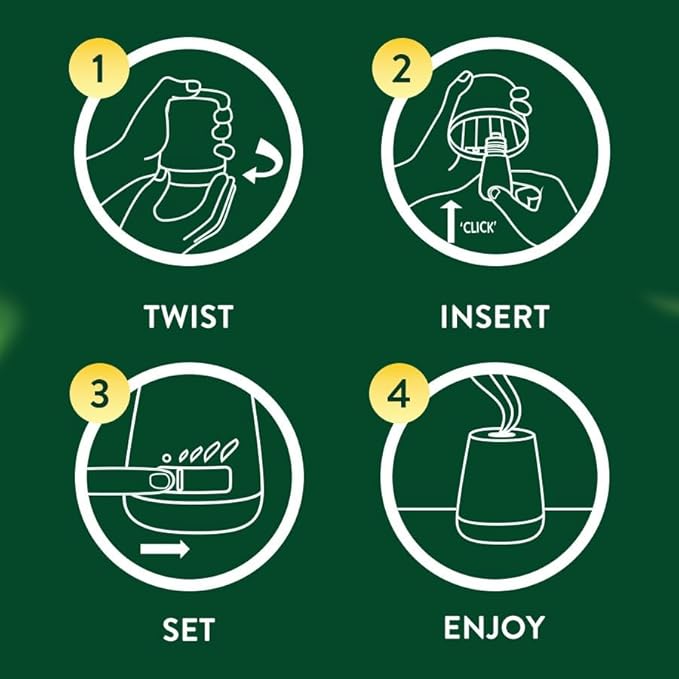 1

TWIST

2

'CLICK'

INSERT

3

SET

4

ENJOY