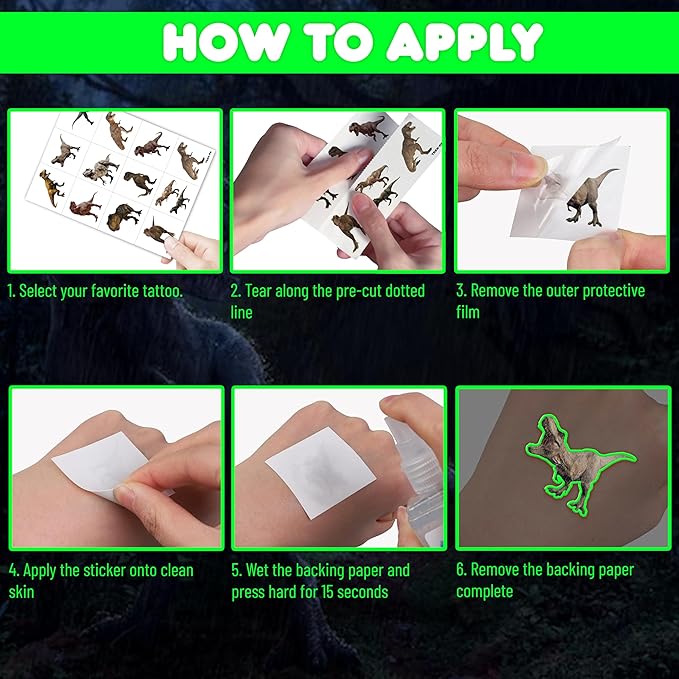 HOW TO APPLY

1. Select your favorite tattoo.

2. Tear along the pre-cut dotted line

3. Remove the outer protective film

4. Apply the sticker onto clean skin

5. Wet the backing paper and press hard for 15 seconds

6. Remove the backing paper complete