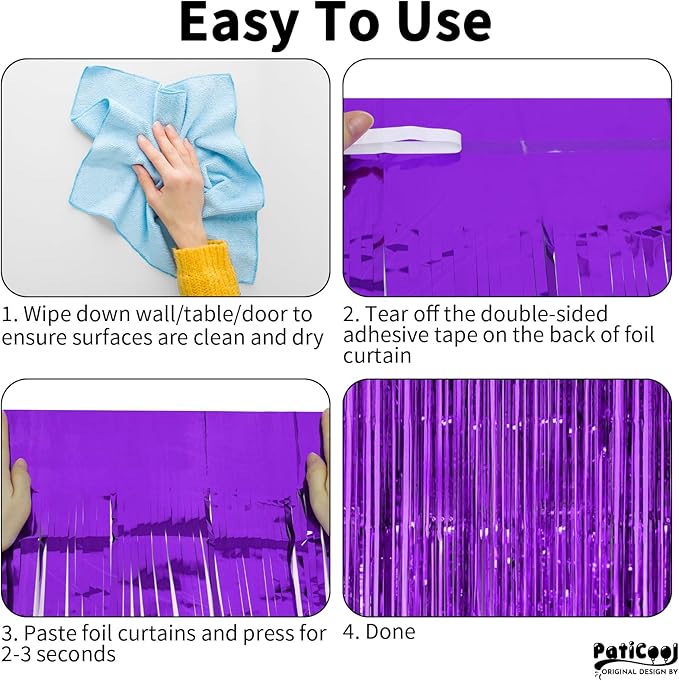 Easy To Use

1. Wipe down wall/table/door to ensure surfaces are clean and dry

2. Tear off the double-sided adhesive tape on the back of foil curtain

3. Paste foil curtains and press for 2-3 seconds

4. Done

PatiCool
ORIGINAL DESIGN BY