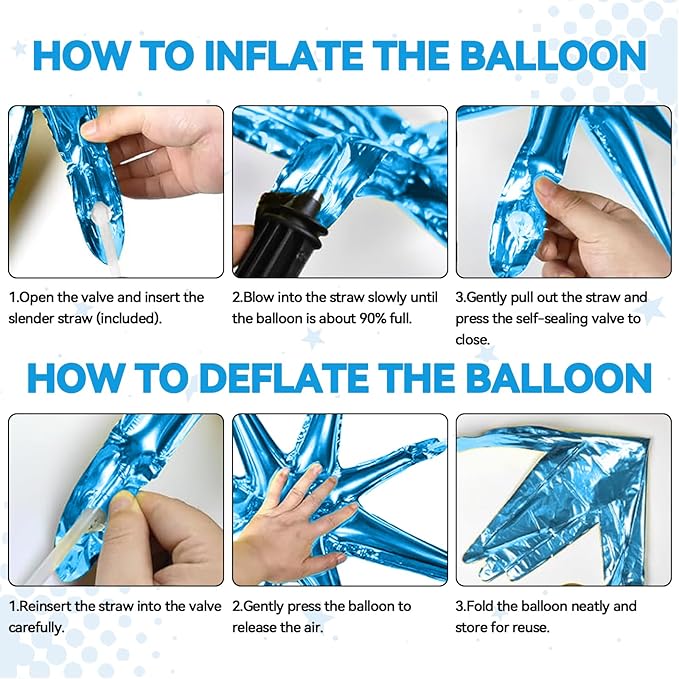 HOW TO INFLATE THE BALLOON

1.Open the valve and insert the slender straw (included).

2.Blow into the straw slowly until the balloon is about 90% full.

3.Gently pull out the straw and press the self-sealing valve to close.

HOW TO DEFLATE THE BALLOON

1.Reinsert the straw into the valve carefully.

2.Gently press the balloon to release the air.

3.Fold the balloon neatly and store for reuse.