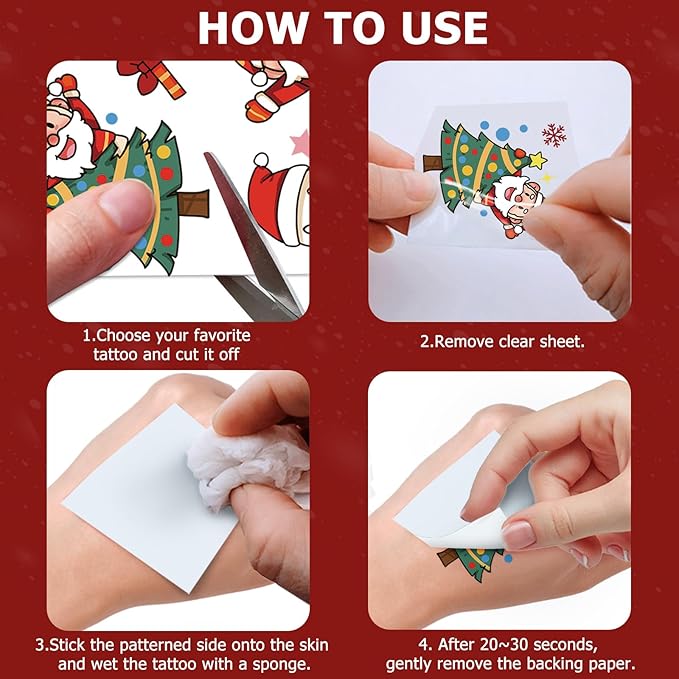 HOW TO USE

1.Choose your favorite tattoo and cut it off

2.Remove clear sheet.

3.Stick the patterned side onto the skin and wet the tattoo with a sponge.

4. After 20~30 seconds, gently remove the backing paper.