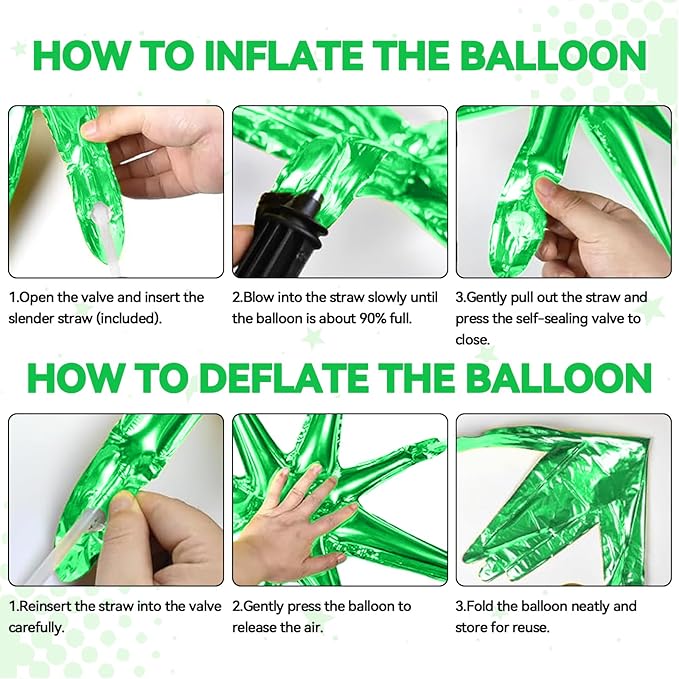 HOW TO INFLATE THE BALLOON

1.Open the valve and insert the slender straw (included).

2.Blow into the straw slowly until the balloon is about 90% full.

3.Gently pull out the straw and press the self-sealing valve to close.

HOW TO DEFLATE THE BALLOON

1.Reinsert the straw into the valve carefully.

2.Gently press the balloon to release the air.

3.Fold the balloon neatly and store for reuse.