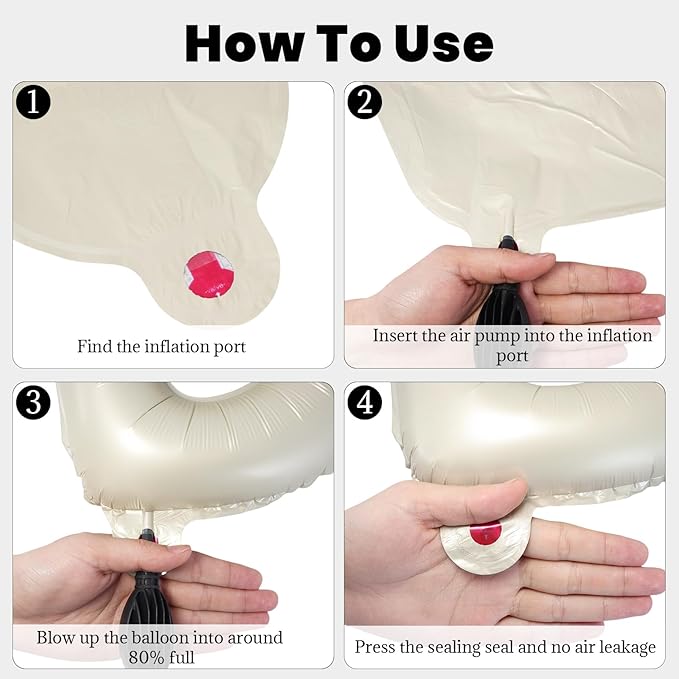 How To Use

1

Find the inflation port

2

Insert the air pump into the inflation port

3

Blow up the balloon into around 80% full

4

Press the sealing seal and no air leakage