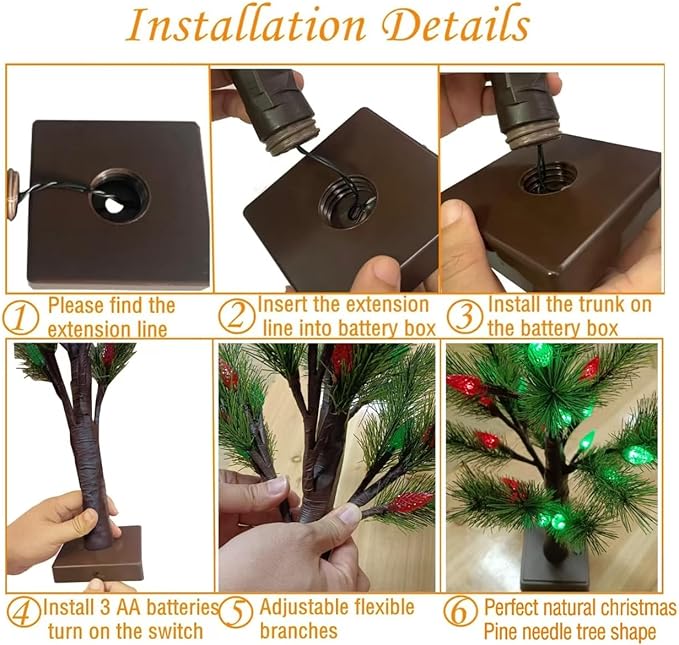 Installation Details

1 Please find the extension line

2 Insert the extension line into battery box

3 Install the trunk on the battery box

4 Install 3 AA batteries turn on the switch

5 Adjustable flexible branches

6 Perfect natural christmas Pine needle tree shape