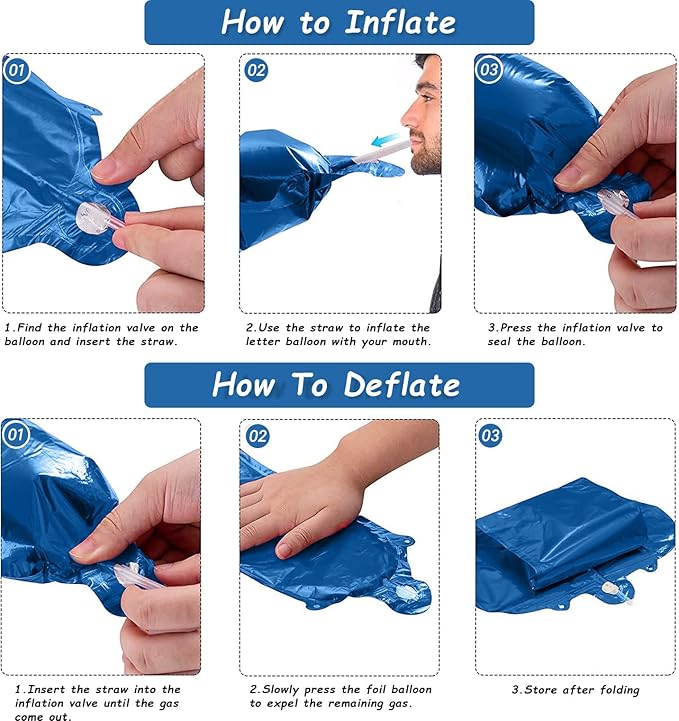 How to Inflate

01

02

03

1.Find the inflation valve on the balloon and insert the straw.

2.Use the straw to inflate the letter balloon with your mouth.

3.Press the inflation valve to seal the balloon.

How To Deflate

01

02

03

1.Insert the straw into the inflation valve until the gas come out.

2.Slowly press the foil balloon to expel the remaining gas.

3.Store after folding