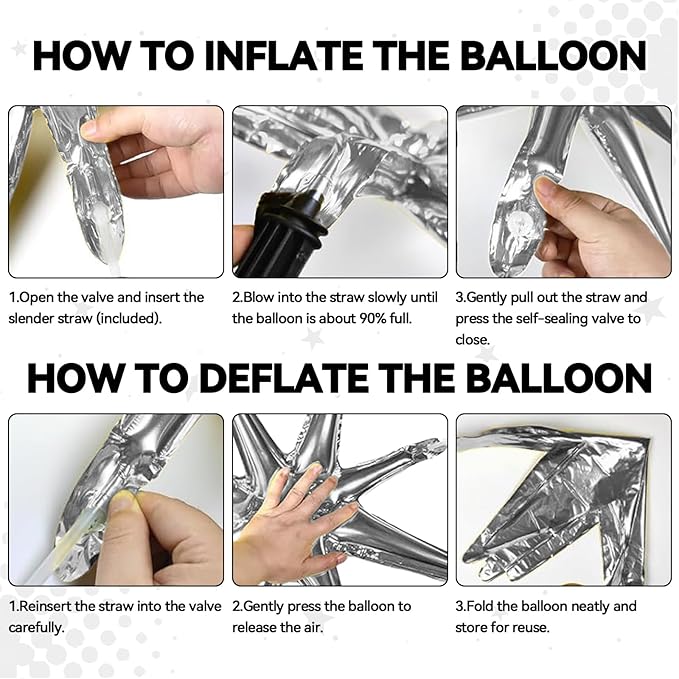 HOW TO INFLATE THE BALLOON

1.Open the valve and insert the slender straw (included).

2.Blow into the straw slowly until the balloon is about 90% full.

3.Gently pull out the straw and press the self-sealing valve to close.

HOW TO DEFLATE THE BALLOON

1.Reinsert the straw into the valve carefully.

2.Gently press the balloon to release the air.

3.Fold the balloon neatly and store for reuse.