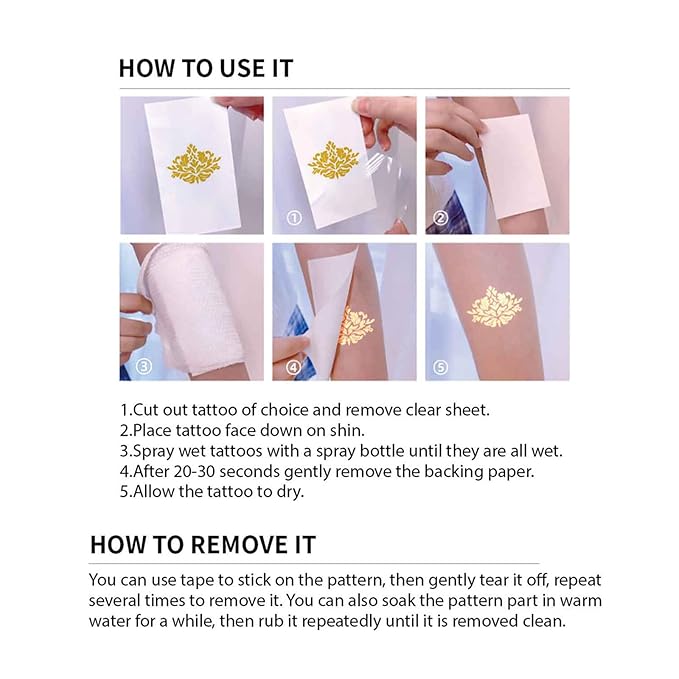 HOW TO USE IT

①
②
③
④
⑤

1.Cut out tattoo of choice and remove clear sheet.
2.Place tattoo face down on shin.
3.Spray wet tattoos with a spray bottle until they are all wet.
4.After 20-30 seconds gently remove the backing paper.
5.Allow the tattoo to dry.

HOW TO REMOVE IT

You can use tape to stick on the pattern, then gently tear it off, repeat several times to remove it. You can also soak the pattern part in warm water for a while, then rub it repeatedly until it is removed clean.