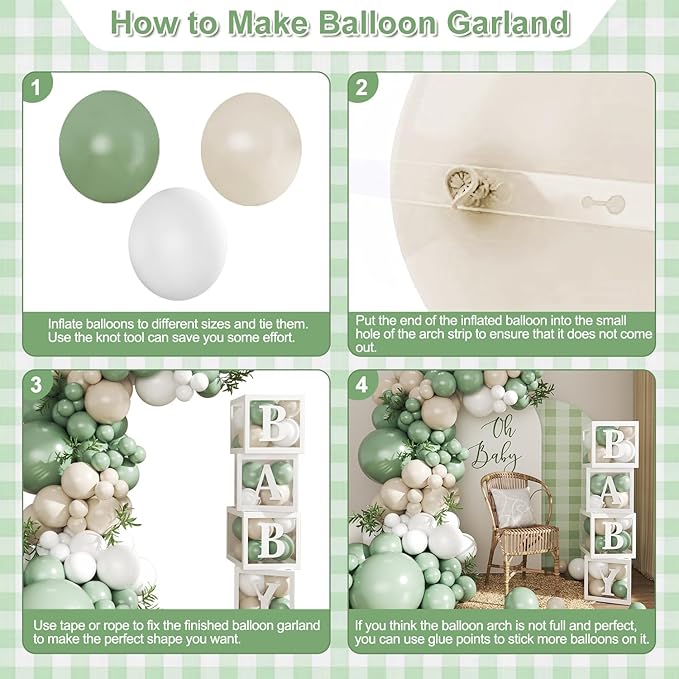 How to Make Balloon Garland

1

Inflate balloons to different sizes and tie them. Use the knot tool can save you some effort.

2

Put the end of the inflated balloon into the small hole of the arch strip to ensure that it does not come out.

3

B
A
B
Y

Use tape or rope to fix the finished balloon garland to make the perfect shape you want.

4

Oh Baby

B
A
B
Y

If you think the balloon arch is not full and perfect, you can use glue points to stick more balloons on it.