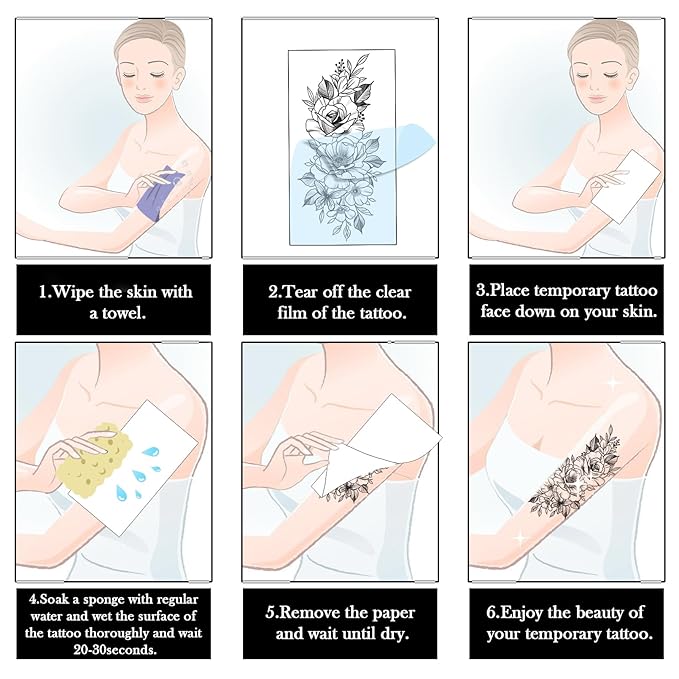 1.Wipe the skin with a towel.

2.Tear off the clear film of the tattoo.

3.Place temporary tattoo face down on your skin.

4.Soak a sponge with regular water and wet the surface of the tattoo thoroughly and wait 20-30seconds.

5.Remove the paper and wait until dry.

6.Enjoy the beauty of your temporary tattoo.