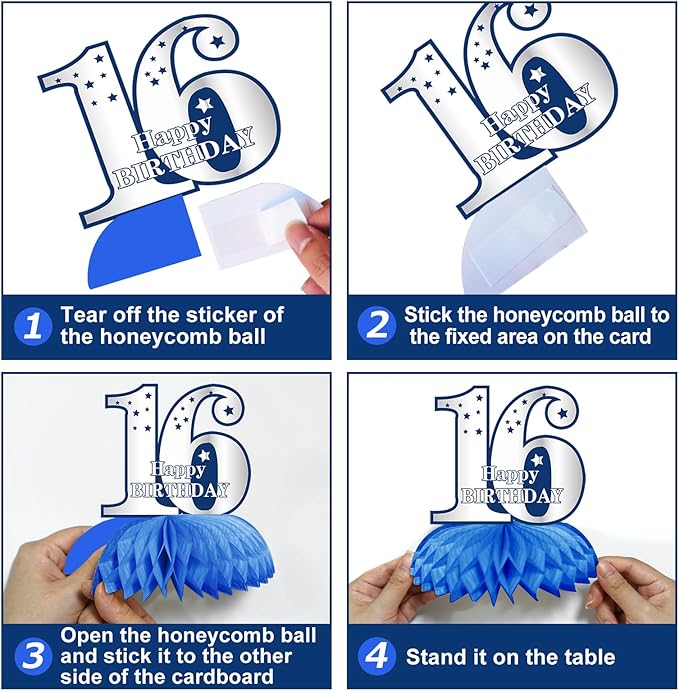 16
Happy BIRTHDAY

1 Tear off the sticker of the honeycomb ball

16
Happy BIRTHDAY

2 Stick the honeycomb ball to the fixed area on the card

16
Happy BIRTHDAY

3 Open the honeycomb ball and stick it to the other side of the cardboard

16
Happy BIRTHDAY

4 Stand it on the table