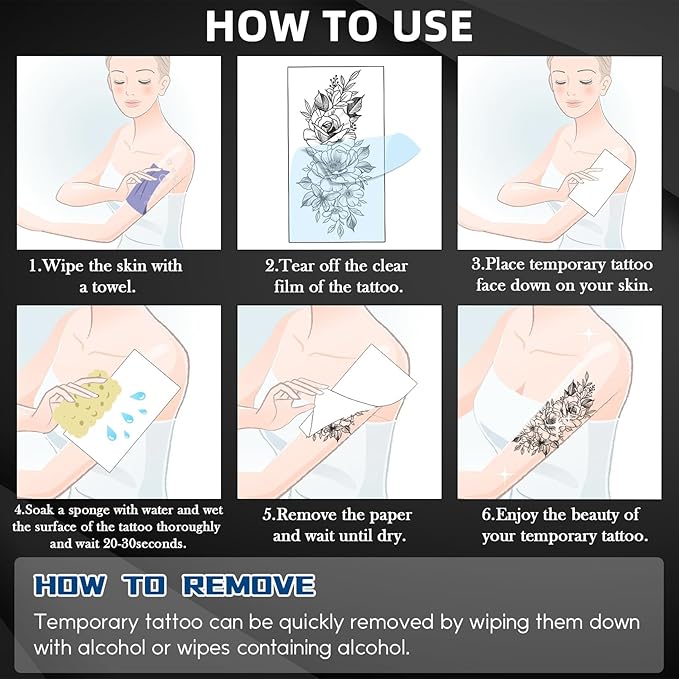 HOW TO USE

1.Wipe the skin with a towel.

2.Tear off the clear film of the tattoo.

3.Place temporary tattoo face down on your skin.

4.Soak a sponge with water and wet the surface of the tattoo thoroughly and wait 20-30seconds.

5.Remove the paper and wait until dry.

6.Enjoy the beauty of your temporary tattoo.

HOW TO REMOVE

Temporary tattoo can be quickly removed by wiping them down with alcohol or wipes containing alcohol.