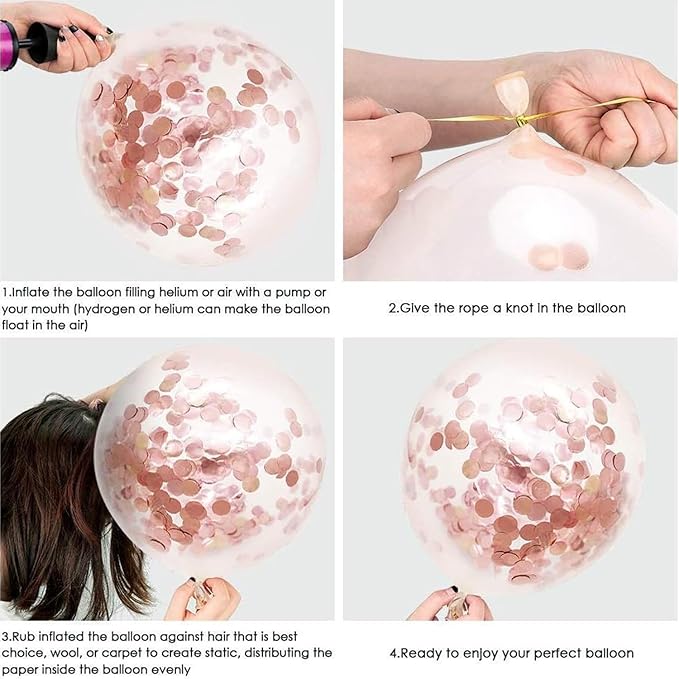 1.Inflate the balloon filling helium or air with a pump or your mouth (hydrogen or helium can make the balloon float in the air)

2.Give the rope a knot in the balloon

3.Rub inflated the balloon against hair that is best choice, wool, or carpet to create static, distributing the paper inside the balloon evenly

4.Ready to enjoy your perfect balloon