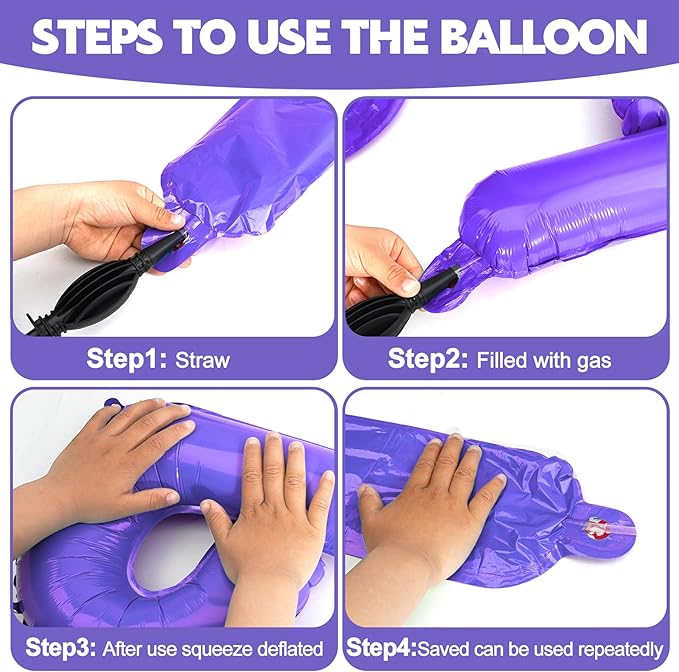 STEPS TO USE THE BALLOON

Step1: Straw

Step2: Filled with gas

Step3: After use squeeze deflated

Step4:Saved can be used repeatedly