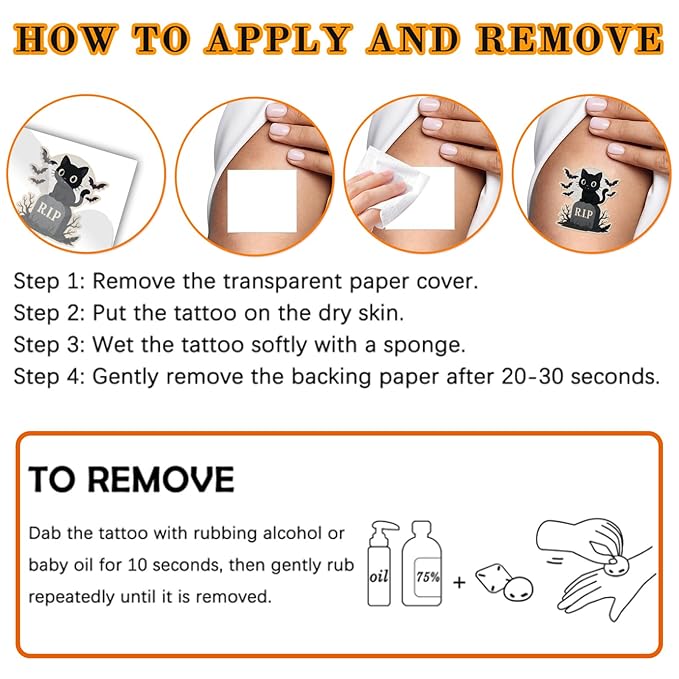 HOW TO APPLY AND REMOVE

RIP

RIP

Step 1: Remove the transparent paper cover.
Step 2: Put the tattoo on the dry skin.
Step 3: Wet the tattoo softly with a sponge.
Step 4: Gently remove the backing paper after 20-30 seconds.

TO REMOVE

Dab the tattoo with rubbing alcohol or baby oil for 10 seconds, then gently rub repeatedly until it is removed.

oil

75%

+