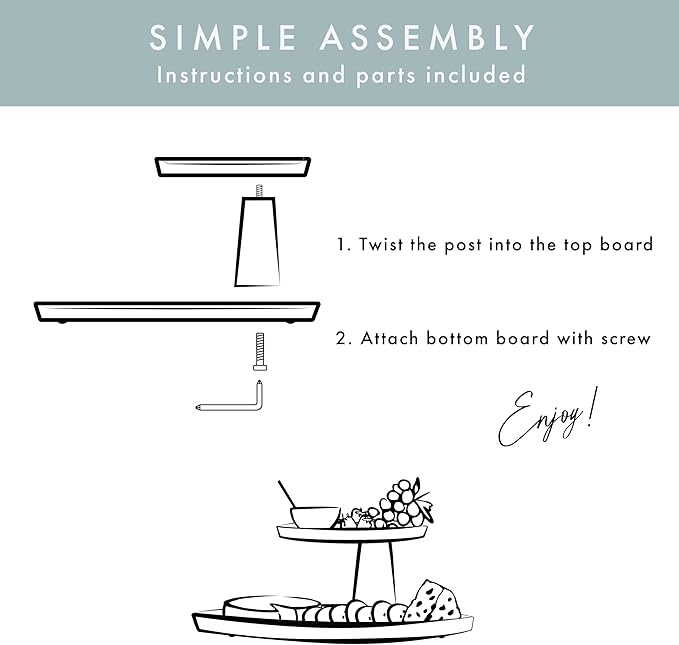 SIMPLE ASSEMBLY
Instructions and parts included

1. Twist the post into the top board

2. Attach bottom board with screw

Enjoy!