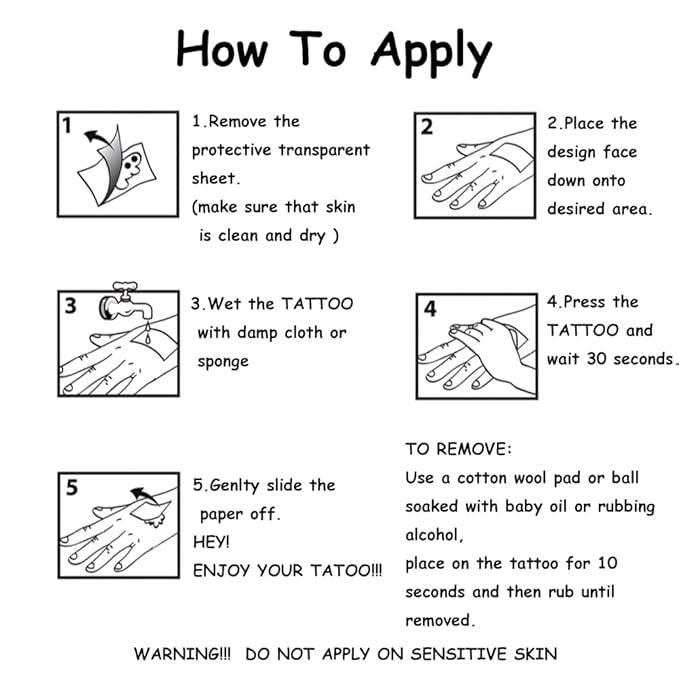 How To Apply

1

1.Remove the protective transparent sheet.
(make sure that skin is clean and dry )

2

2.Place the design face down onto desired area.

3

3.Wet the TATTOO with damp cloth or sponge

4

4.Press the TATTOO and wait 30 seconds.

5

5.Genlty slide the paper off.
HEY!
ENJOY YOUR TATOO!!!

TO REMOVE:
Use a cotton wool pad or ball soaked with baby oil or rubbing alcohol,
place on the tattoo for 10 seconds and then rub until removed.

WARNING!!! DO NOT APPLY ON SENSITIVE SKIN