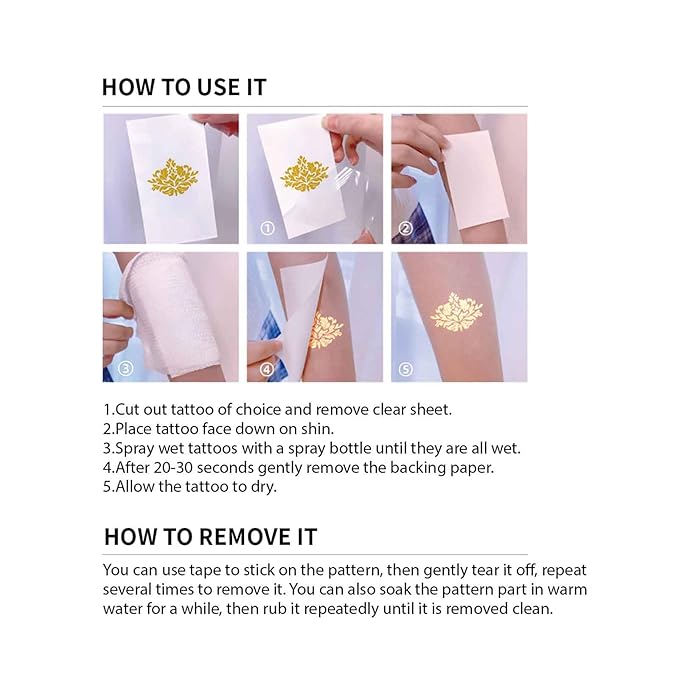 HOW TO USE IT

①

②

③

④

⑤

1.Cut out tattoo of choice and remove clear sheet.
2.Place tattoo face down on shin.
3.Spray wet tattoos with a spray bottle until they are all wet.
4.After 20-30 seconds gently remove the backing paper.
5.Allow the tattoo to dry.

HOW TO REMOVE IT

You can use tape to stick on the pattern, then gently tear it off, repeat several times to remove it. You can also soak the pattern part in warm water for a while, then rub it repeatedly until it is removed clean.