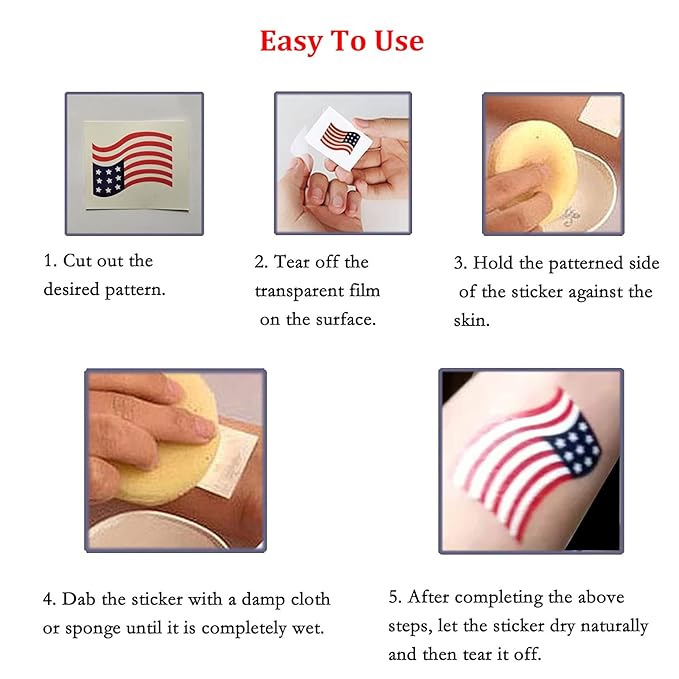 Easy To Use

1. Cut out the desired pattern.

2. Tear off the transparent film on the surface.

3. Hold the patterned side of the sticker against the skin.

4. Dab the sticker with a damp cloth or sponge until it is completely wet.

5. After completing the above steps, let the sticker dry naturally and then tear it off.