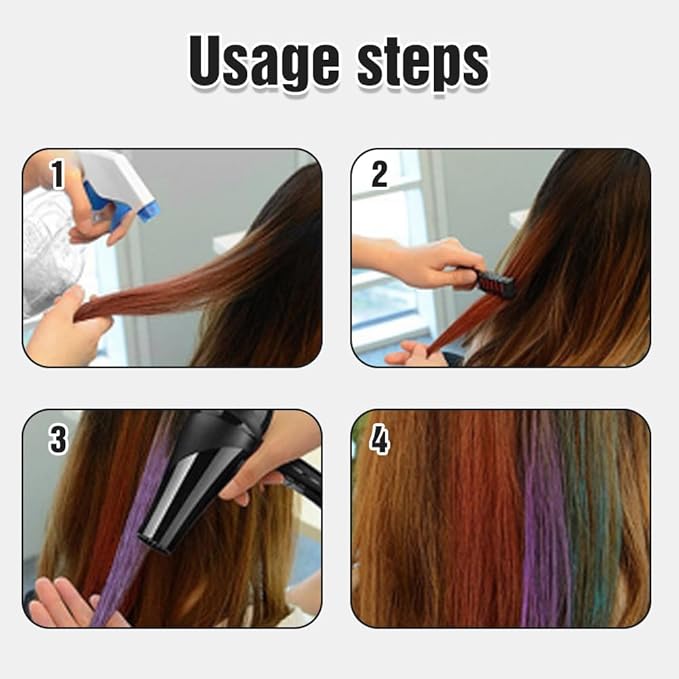 Usage steps

1

2

3

4